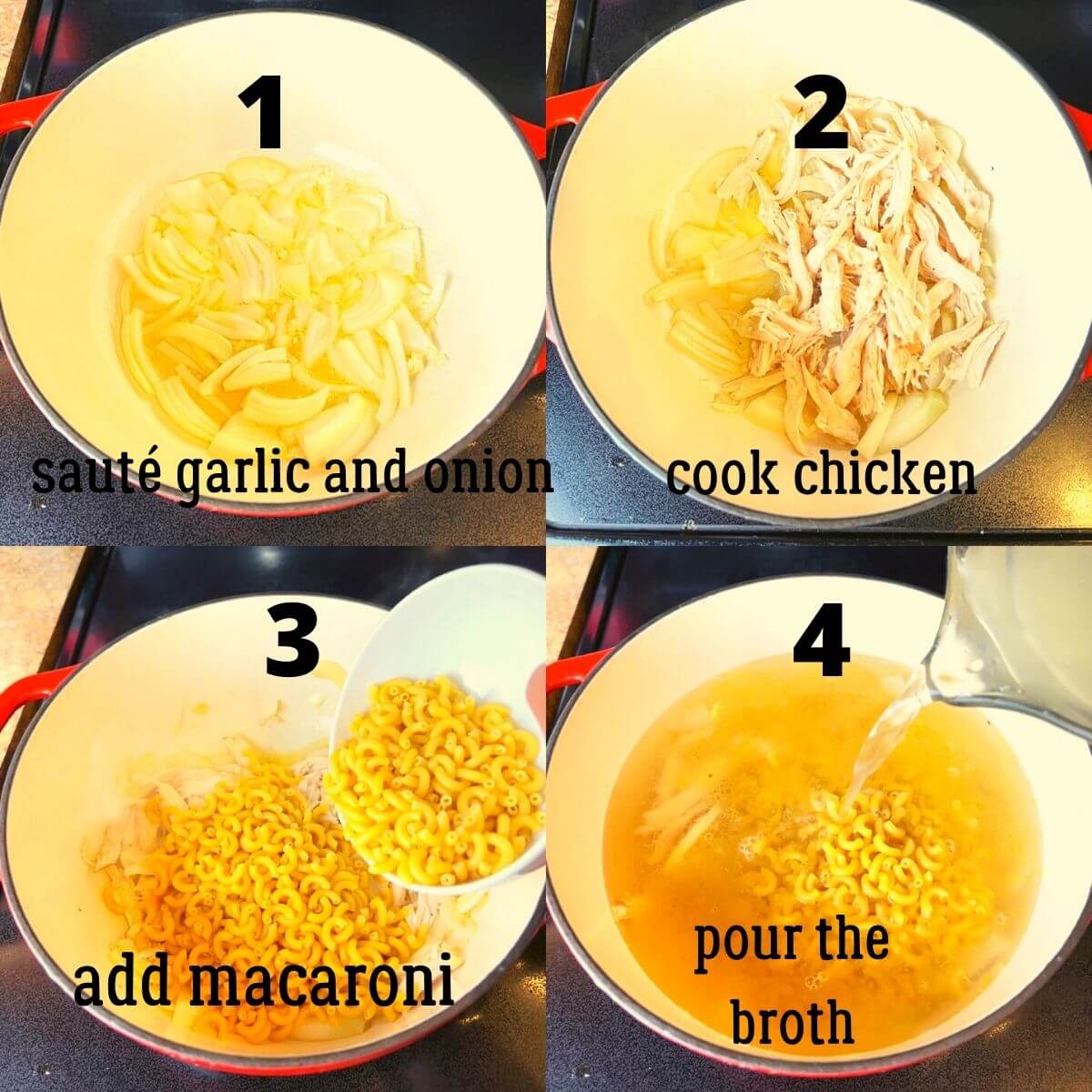 1

sauté garlic and onion

2

cook chicken

3

add macaroni

4

pour the broth